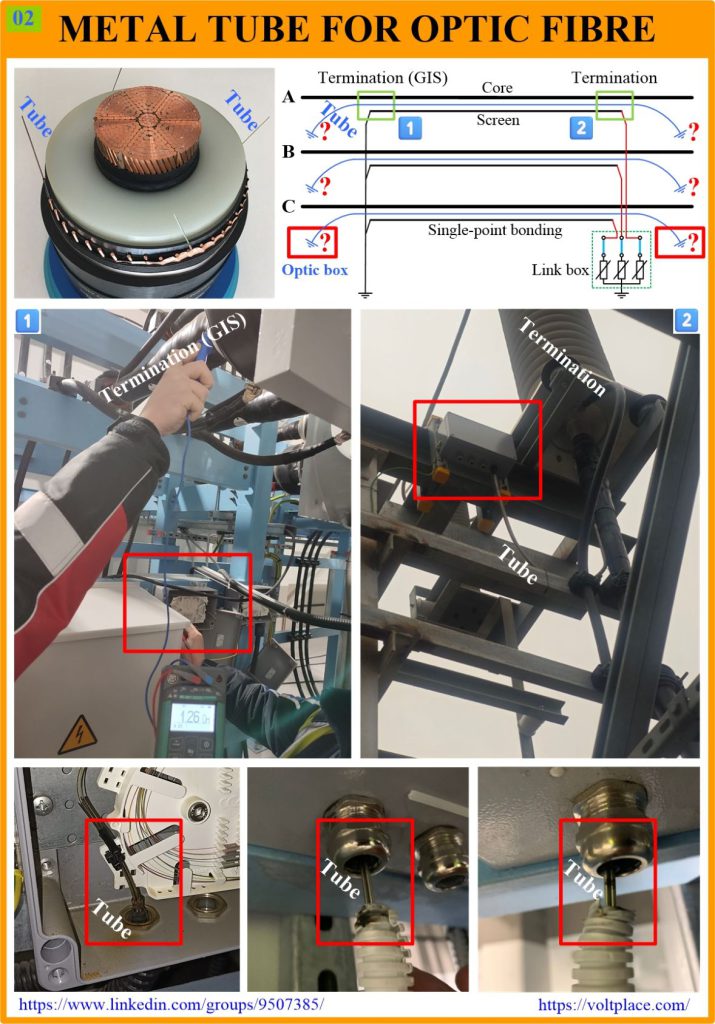 02 METAL TUBE FOR OPTIC FIBRE

Tube

Tube

Termination (GIS)

Termination

A

Core

Tube

1

Screen

2

?

?

B

?

?

C

Single-point bonding

?

?

Optic box

Link box

1

Termination (GIS)

126.0

2

Termination

Tube

Tube

Tube

Tube

https://www.linkedin.com/groups/9507385/

https://voltplace.com/